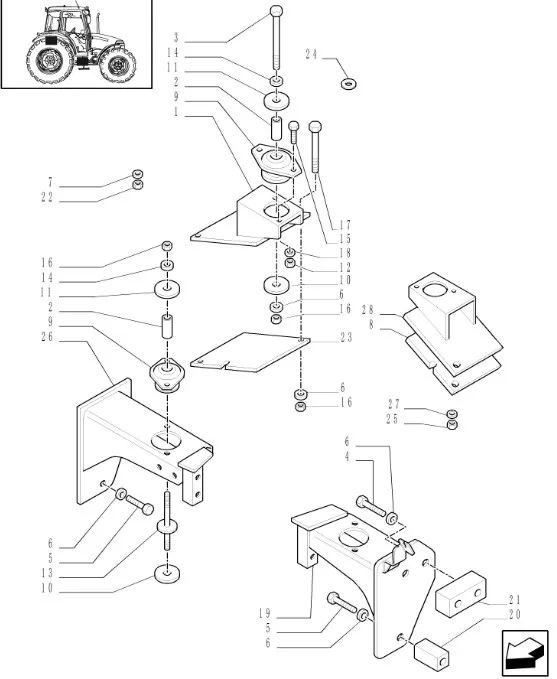 3
14
11
2
9
1
24
7
22
17
15
18
12
10
6
16
16
14
11
2
9
26
23
28
8
6
16
27
25
6
4
6
5
13
10
19
5
6
21
20